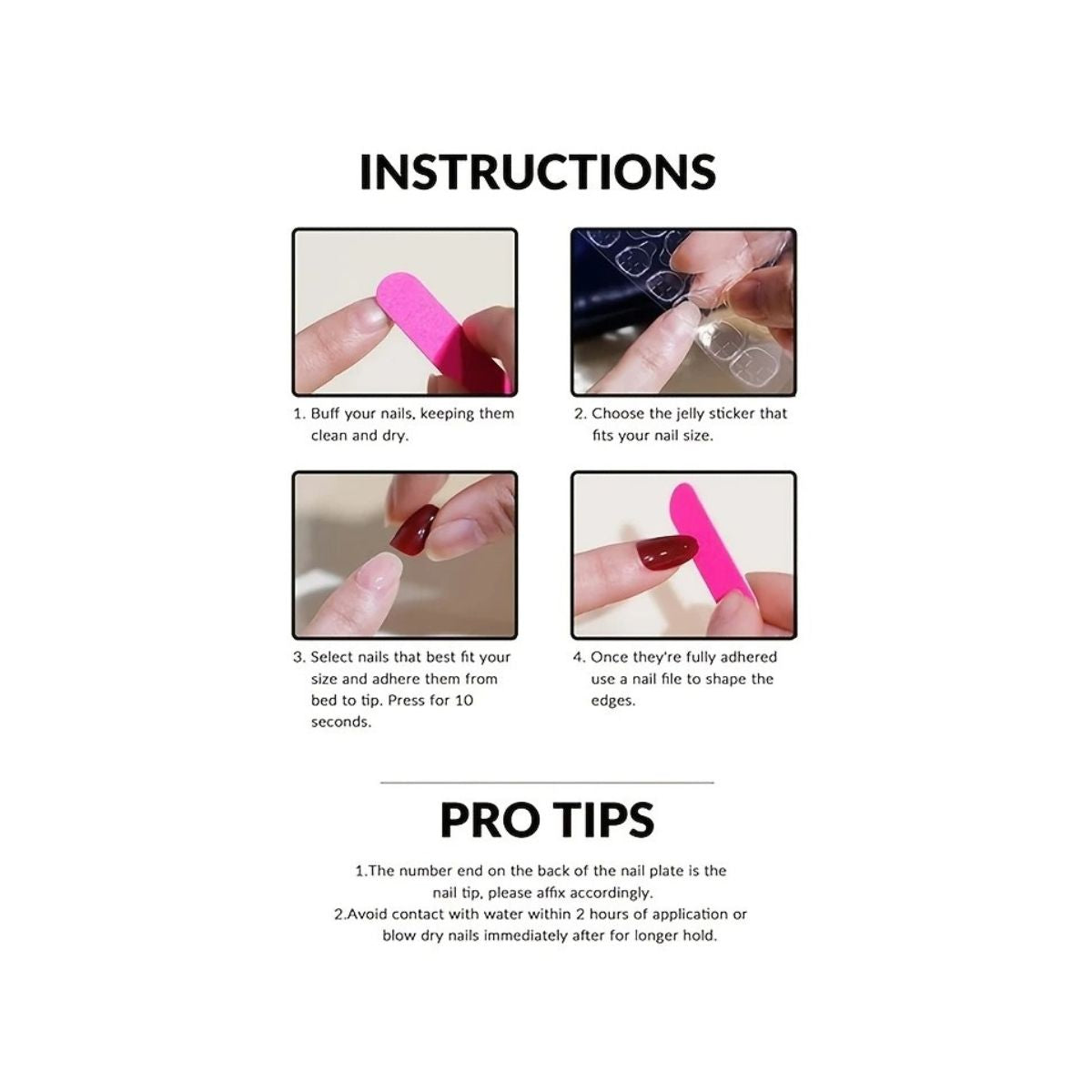 INSTRUCTIONS

1. Buff your nails, keeping them clean and dry.

2. Choose the jelly sticker that fits your nail size.

3. Select nails that best fit your size and adhere them from bed to tip. Press for 10 seconds.

4. Once they're fully adhered use a nail file to shape the edges.

PRO TIPS

1.The number end on the back of the nail plate is the nail tip, please affix accordingly.
2.Avoid contact with water within 2 hours of application or blow dry nails immediately after for longer hold.